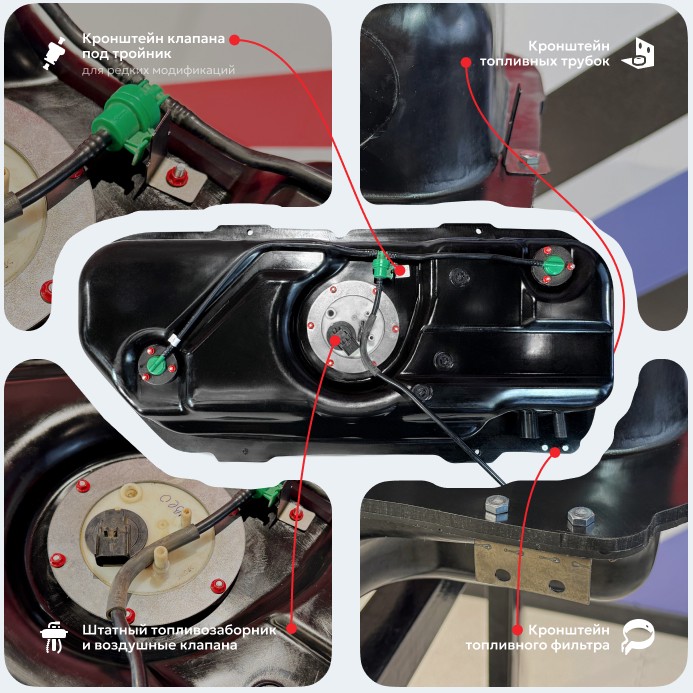 Кронштейн клапана под тройник
для редких модификаций

Кронштейн топливных трубок

Штатный топливозаборник и воздушные клапана

Кронштейн топливного фильтра