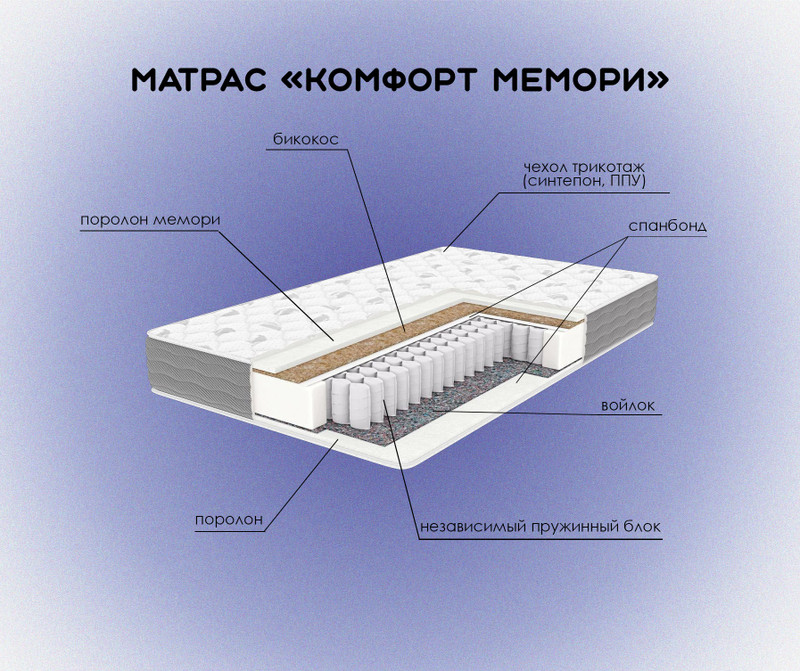 МАТРАС «КОМФОРТ МЕМОРИ»

бикокос

чехол трикотаж
(синтепон, ППУ)

поролон мемори

спанбонд

войлок

поролон

независимый пружинный блок