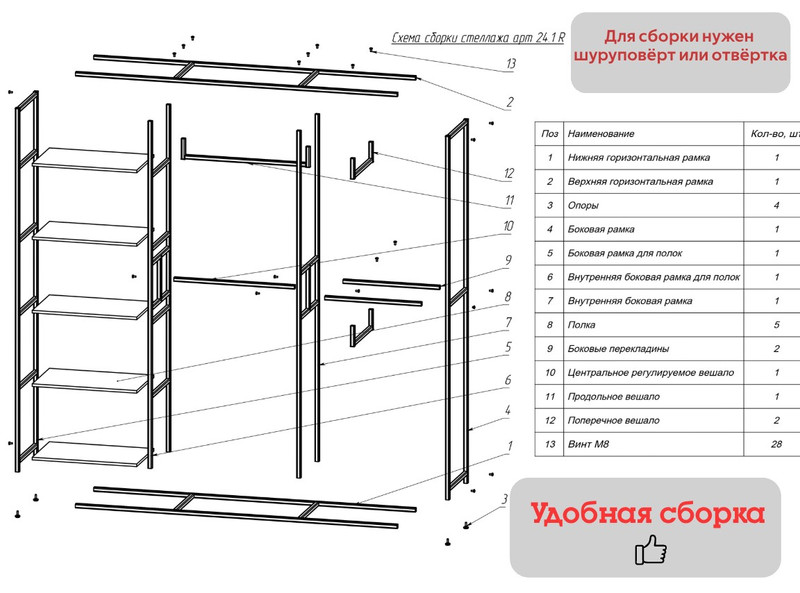 Схема сборки стеллажа арт 24.1 R

Для сборки нужен шуруповёрт или отвёртка

13
2
12
11
10
9
8
7
5
6
4
1
3

| Поз | Наименование | Кол-во, шт |
|---|---|---|
| 1 | Нижняя горизонтальная рамка | 1 |
| 2 | Верхняя горизонтальная рамка | 1 |
| 3 | Опоры | 4 |
| 4 | Боковая рамка | 1 |
| 5 | Боковая рамка для полок | 1 |
| 6 | Внутренняя боковая рамка для полок | 1 |
| 7 | Внутренняя боковая рамка | 1 |
| 8 | Полка | 5 |
| 9 | Боковые перекладины | 2 |
| 10 | Центральное регулируемое вешало | 1 |
| 11 | Продольное вешало | 1 |
| 12 | Поперечное вешало | 2 |
| 13 | Винт М8 | 28 |

Удобная сборка