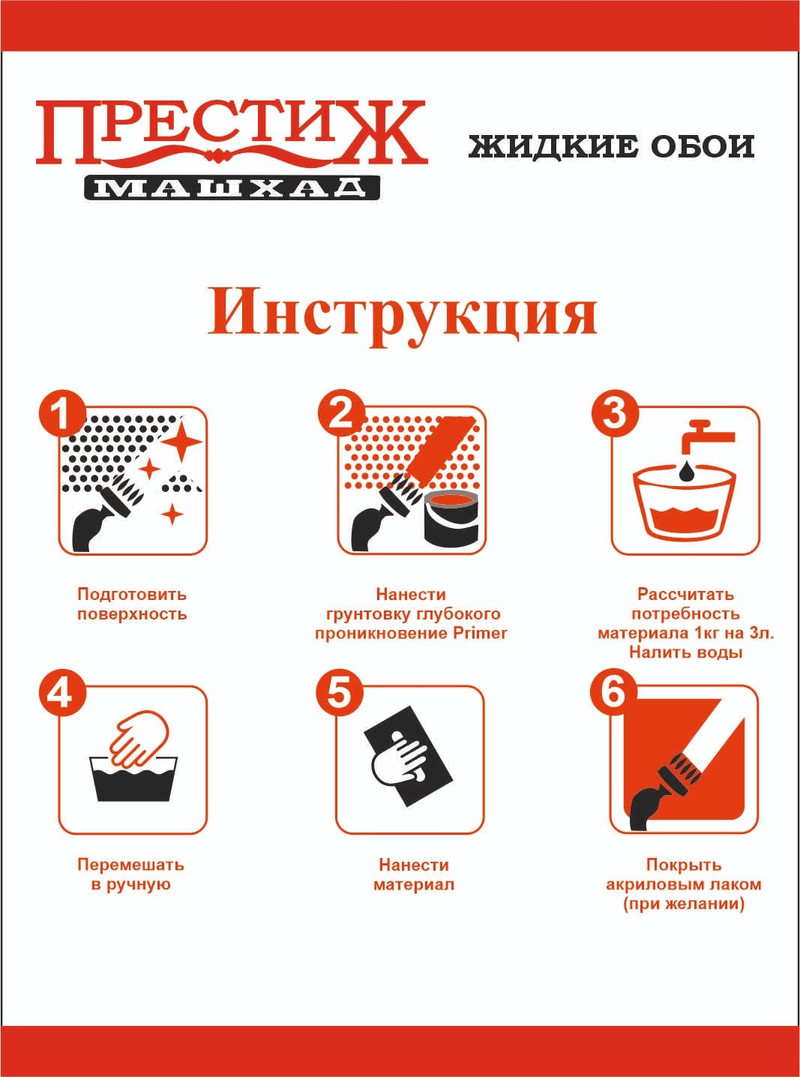 ПРЕСТИЖ
МАШХАД

ЖИДКИЕ ОБОИ

Инструкция

1
Подготовить поверхность

2
Нанести грунтовку глубокого проникновение Primer

3
Рассчитать потребность материала 1кг на 3л. Налить воды

4
Перемешать в ручную

5
Нанести материал

6
Покрыть акриловым лаком (при желании)