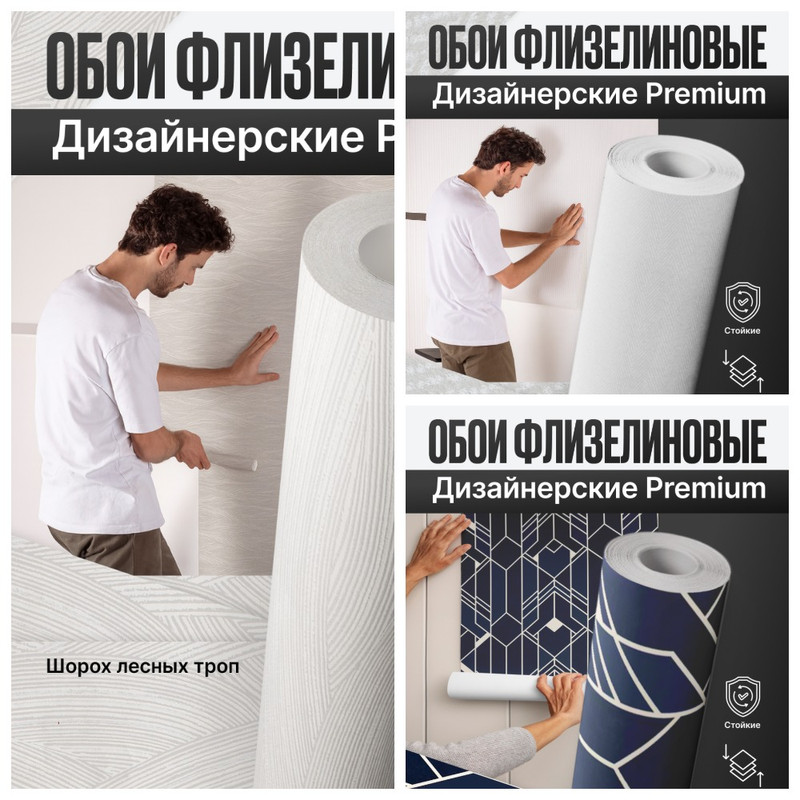 ОБОИ ФЛИЗЕЛИ
Дизайнерские P

Шорох лесных троп

ОБОИ ФЛИЗЕЛИНОВЫЕ
Дизайнерские Premium

Стойкие

ОБОИ ФЛИЗЕЛИНОВЫЕ
Дизайнерские Premium

Стойкие