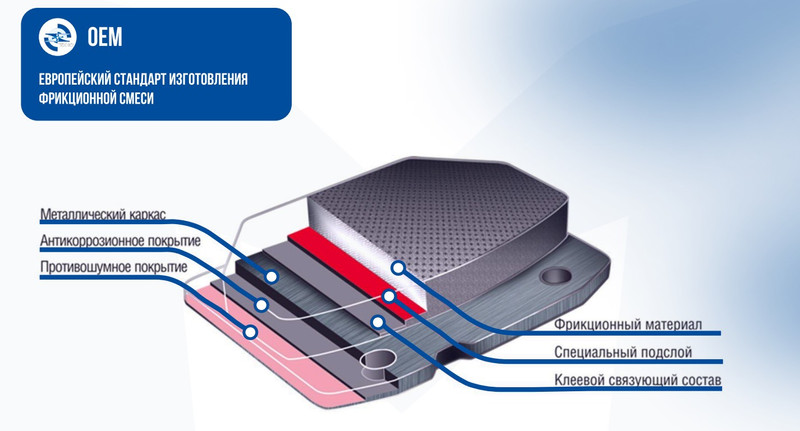 OEM

ЕВРОПЕЙСКИЙ СТАНДАРТ ИЗГОТОВЛЕНИЯ ФРИКЦИОННОЙ СМЕСИ

Металлический каркас

Антикоррозионное покрытие

Противошумное покрытие

Фрикционный материал

Специальный подслой

Клеевой связующий состав