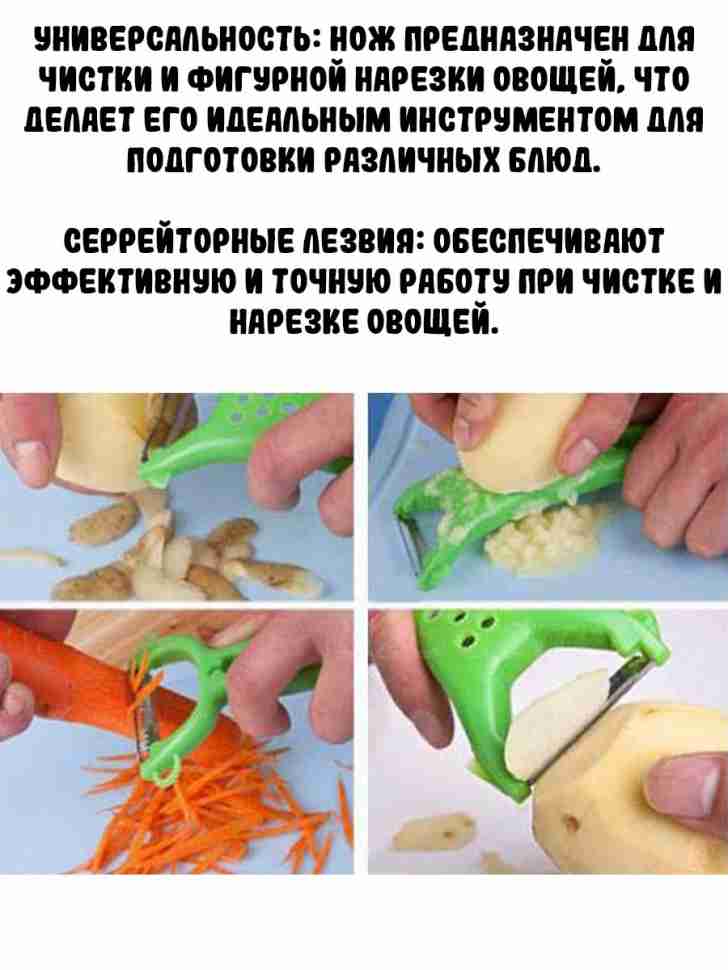 УНИВЕРСАЛЬНОСТЬ: НОЖ ПРЕДНАЗНАЧЕН ДЛЯ ЧИСТКИ И ФИГУРНОЙ НАРЕЗКИ ОВОЩЕЙ, ЧТО ДЕЛАЕТ ЕГО ИДЕАЛЬНЫМ ИНСТРУМЕНТОМ ДЛЯ ПОДГОТОВКИ РАЗЛИЧНЫХ БЛЮД.

СЕРРЕЙТОРНЫЕ ЛЕЗВИЯ: ОБЕСПЕЧИВАЮТ ЭФФЕКТИВНУЮ И ТОЧНУЮ РАБОТУ ПРИ ЧИСТКЕ И НАРЕЗКЕ ОВОЩЕЙ.