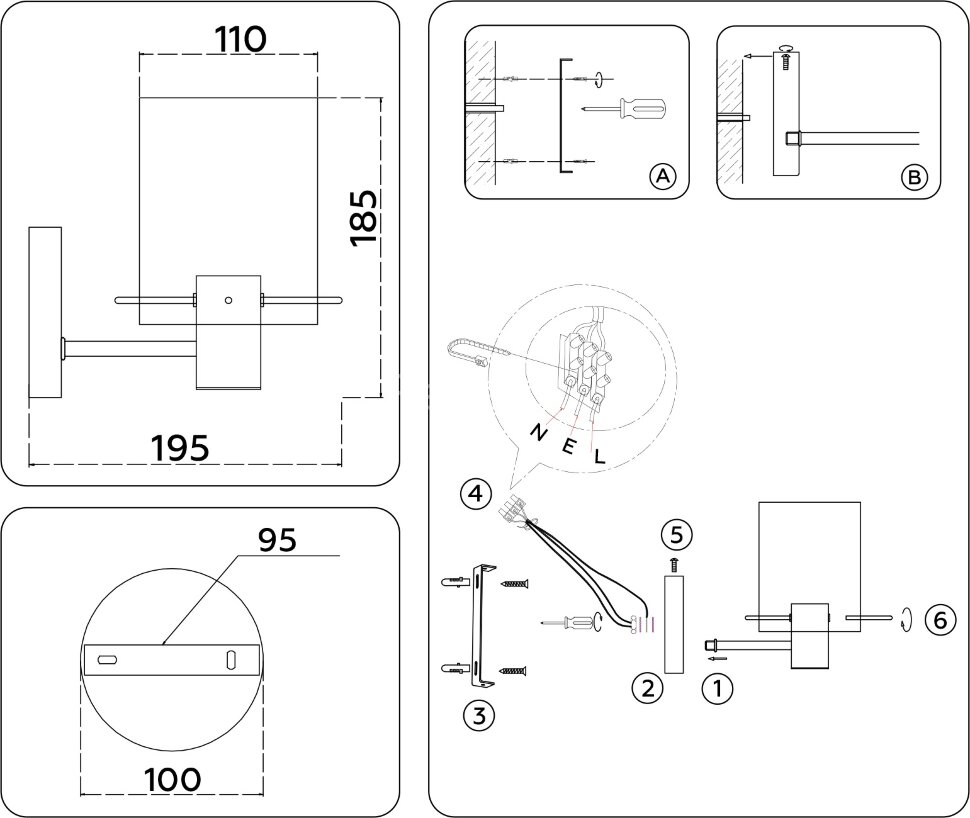 110

185

195

95

100

A

B

N E L

4

5

6

3

2

1