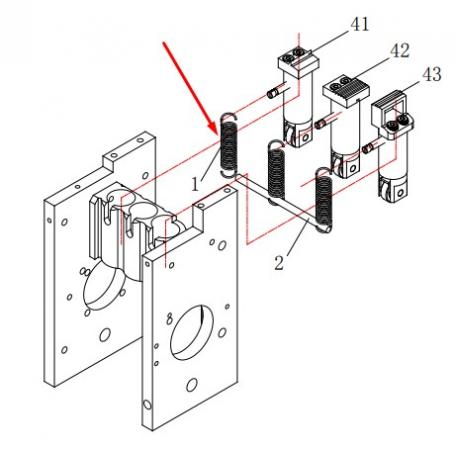 41
42
43
1
2