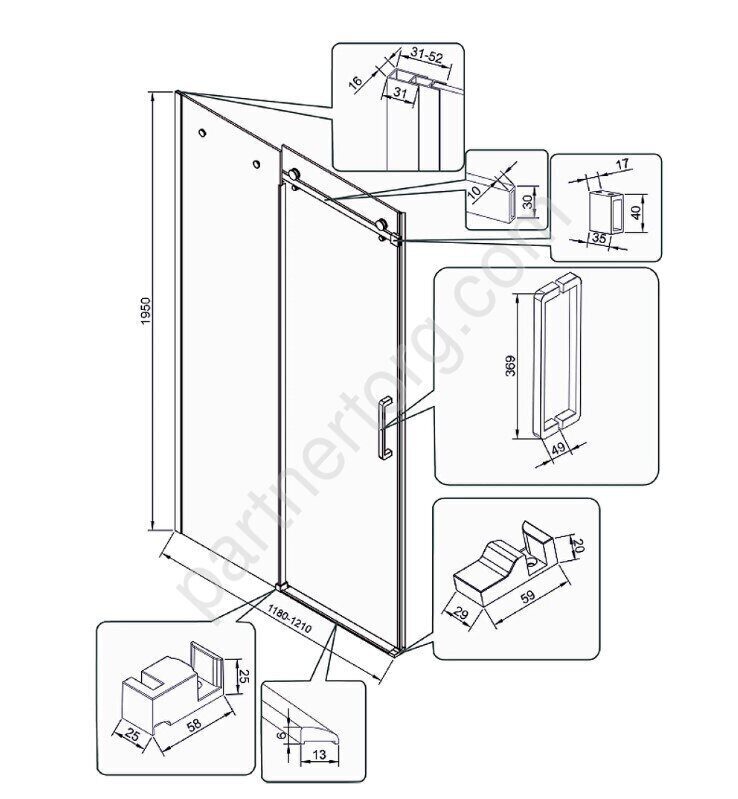 31-52
16
31
10
30
17
40
35
1950
369
49
partnertorg.com
20
29
59
1180-1210
25
25
58
6
13