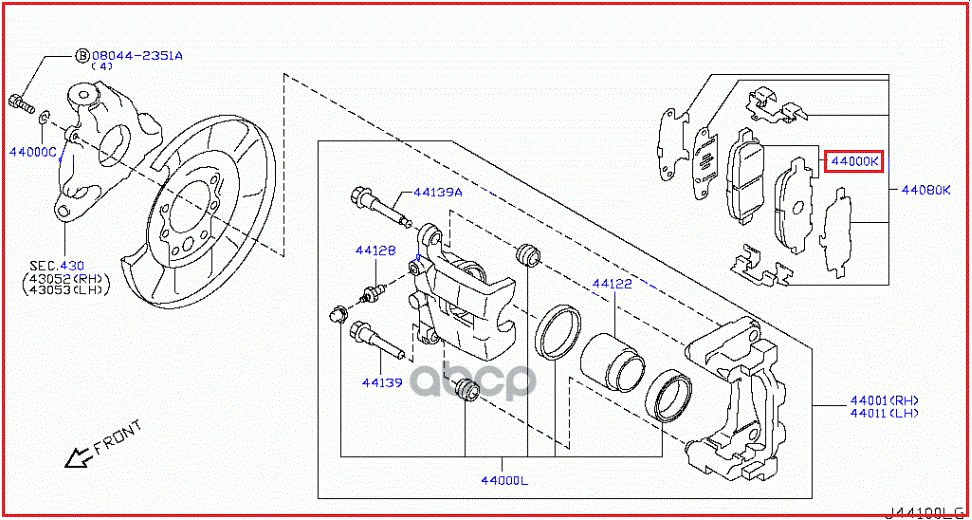 B 08044-2351A
(4)
44000C
SEC.430
(43052(RH)
(43053(LH)
44139A
44128
44139
44122
44000K
44080K
44001(RH)
44011(LH)
44000L
FRONT
J44100LG