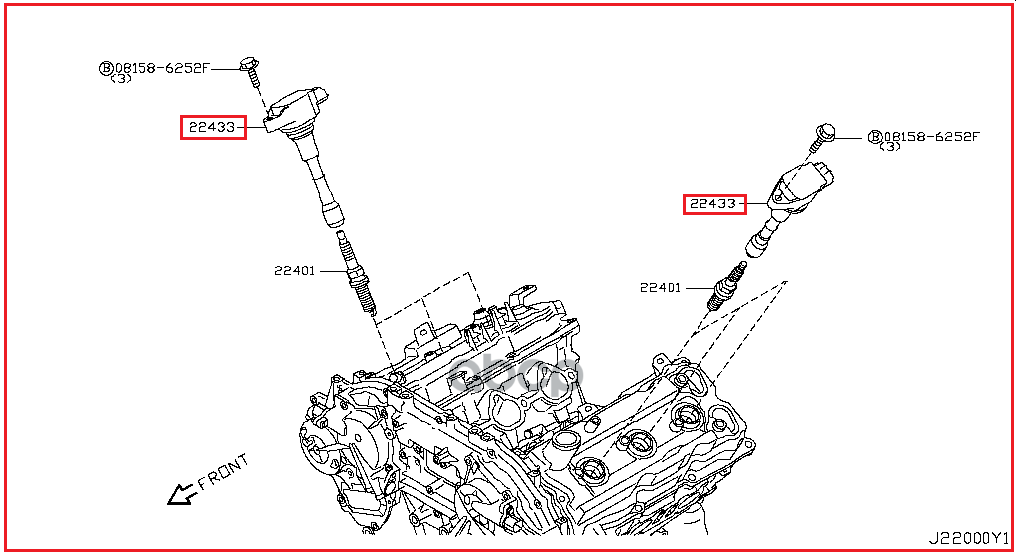 Ⓑ08158-6252F
(3)

22433

22401

Ⓑ08158-6252F
(3)

22433

22401

FRONT

J22000Y1