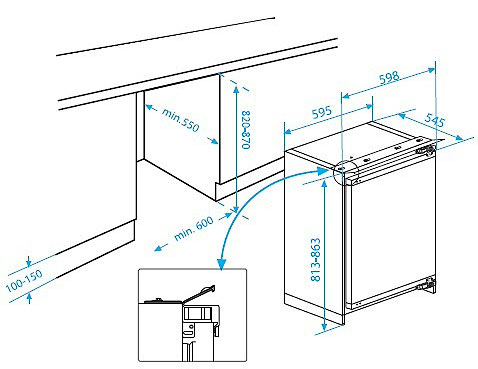 min.550
820-870
598
595
545
min. 600
100-150
813-863