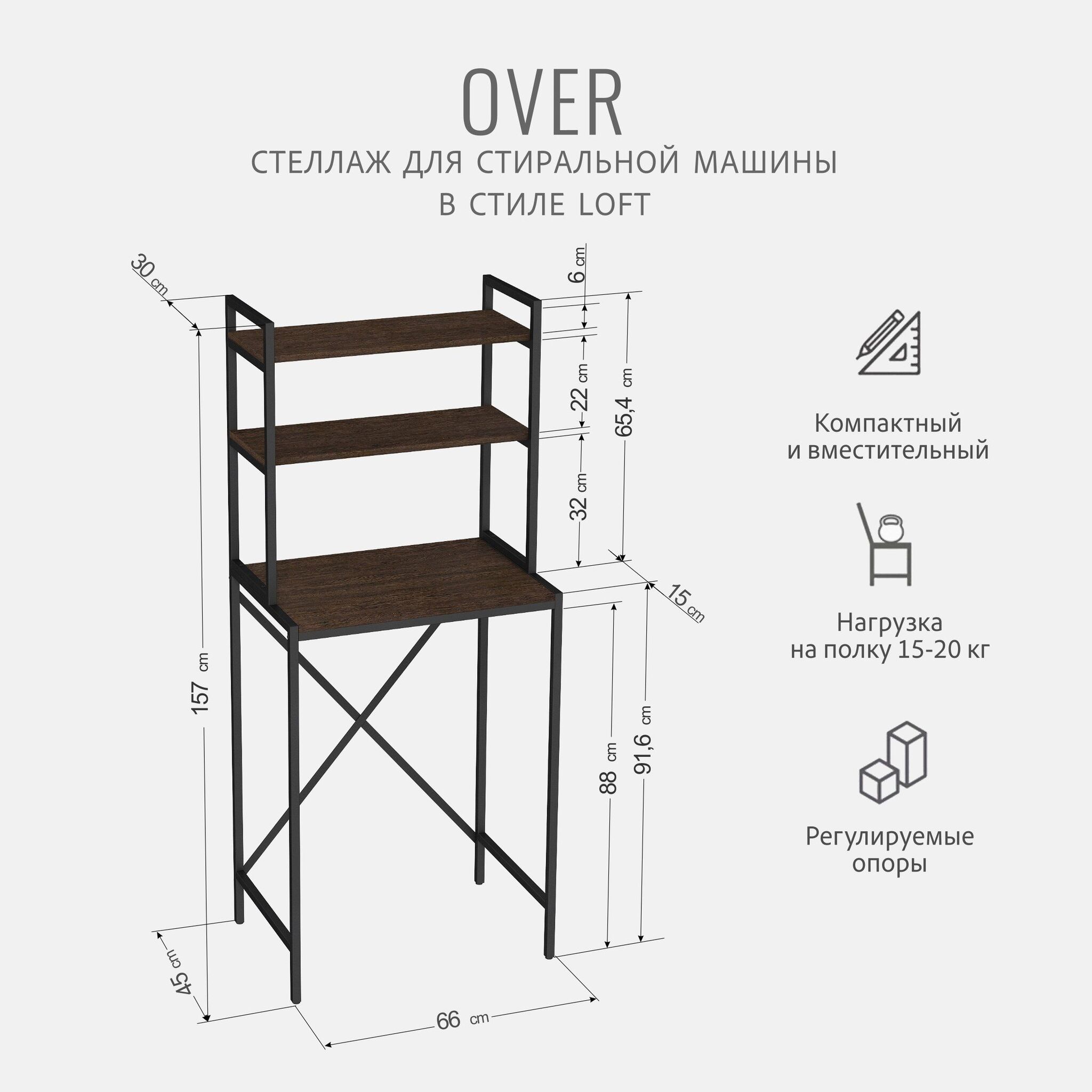 OVER
СТЕЛЛАЖ ДЛЯ СТИРАЛЬНОЙ МАШИНЫ
В СТИЛЕ LOFT

30 cm
6 cm
22 cm
65,4 cm
32 cm
15 cm
157 cm
88 cm
91,6 cm
45 cm
66 cm

Компактный
и вместительный

Нагрузка
на полку 15-20 кг

Регулируемые
опоры