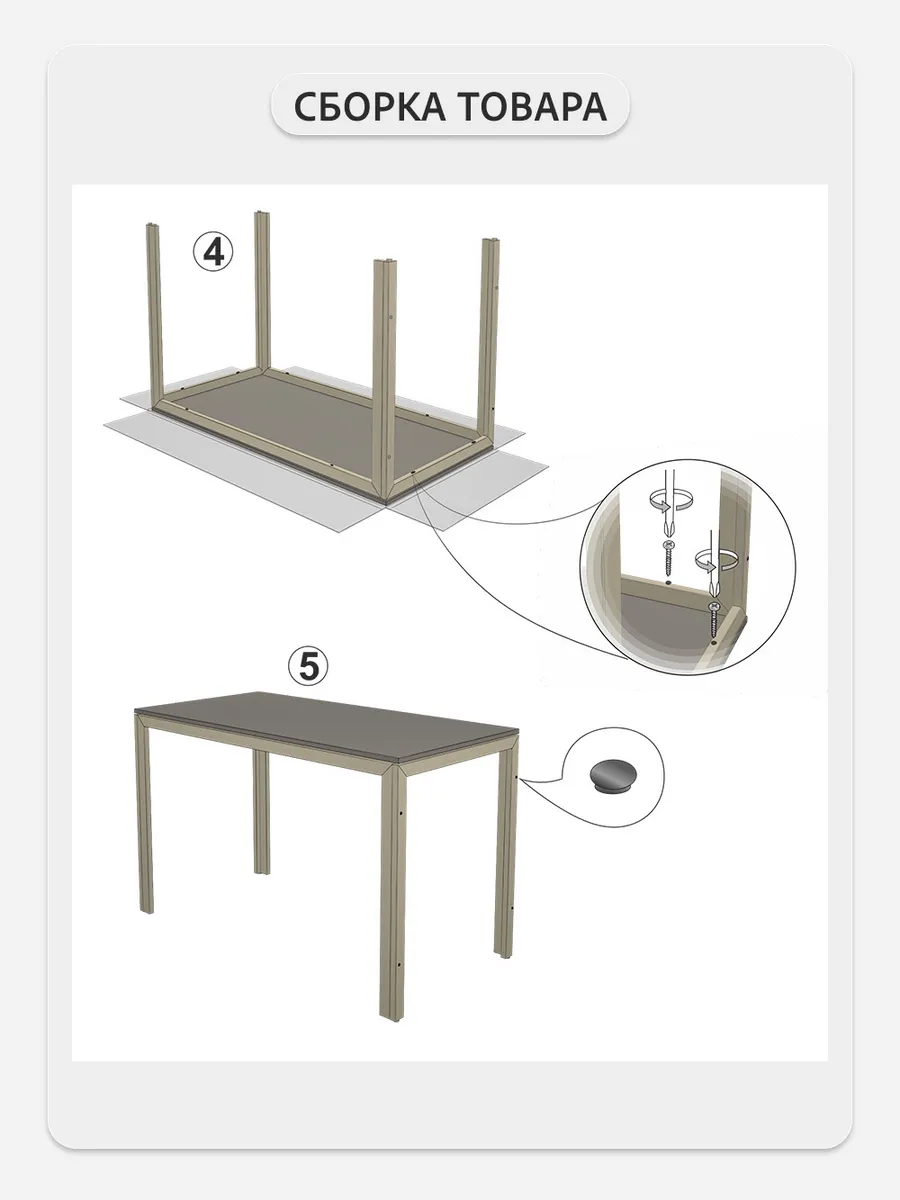 СБОРКА ТОВАРА

4

5